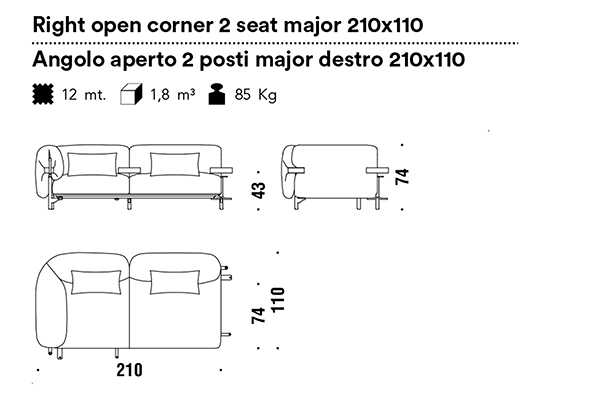 Right open corner 2 seat major 210x110

Angolo aperto 2 posti major destro 210x110

12 mt. 1,8 m³ 85 Kg

43

74

74

110

210