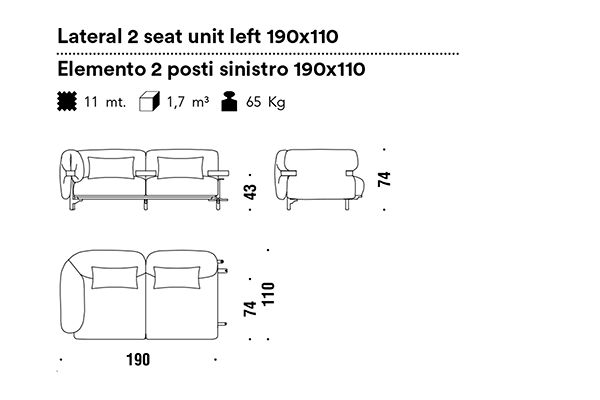 Lateral 2 seat unit left 190x110

Elemento 2 posti sinistro 190x110

11 mt. 1,7 m³ 65 Kg

43

74

74

110

190